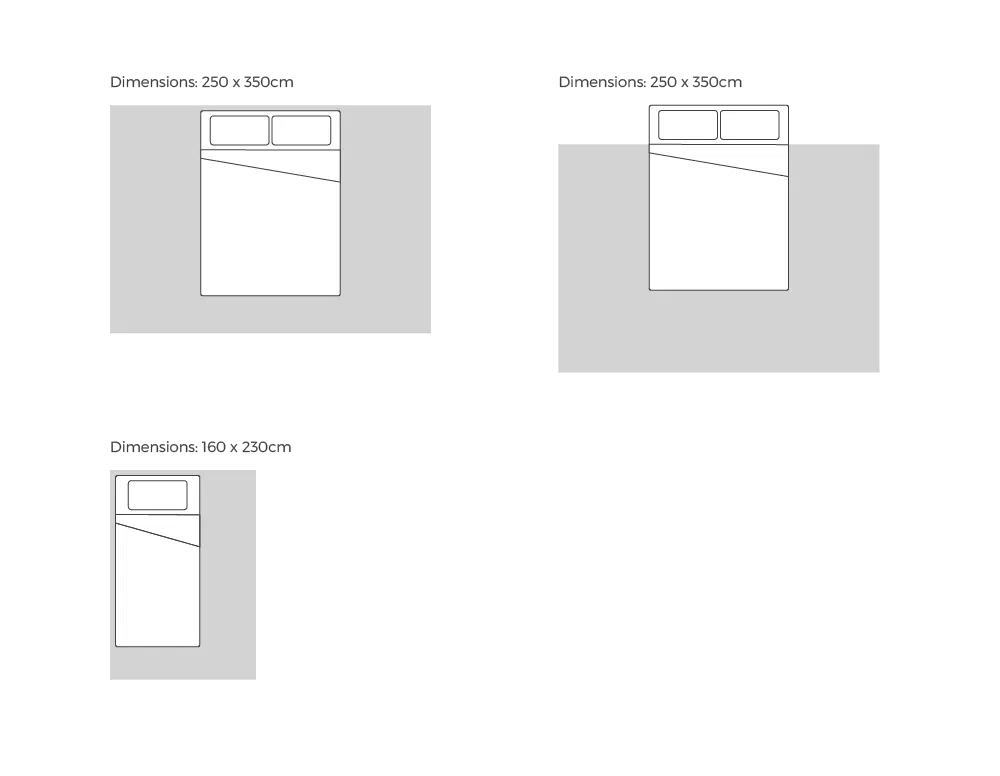 Dimensions: 250 x 350cm

Dimensions: 250 x 350cm

Dimensions: 160 x 230cm