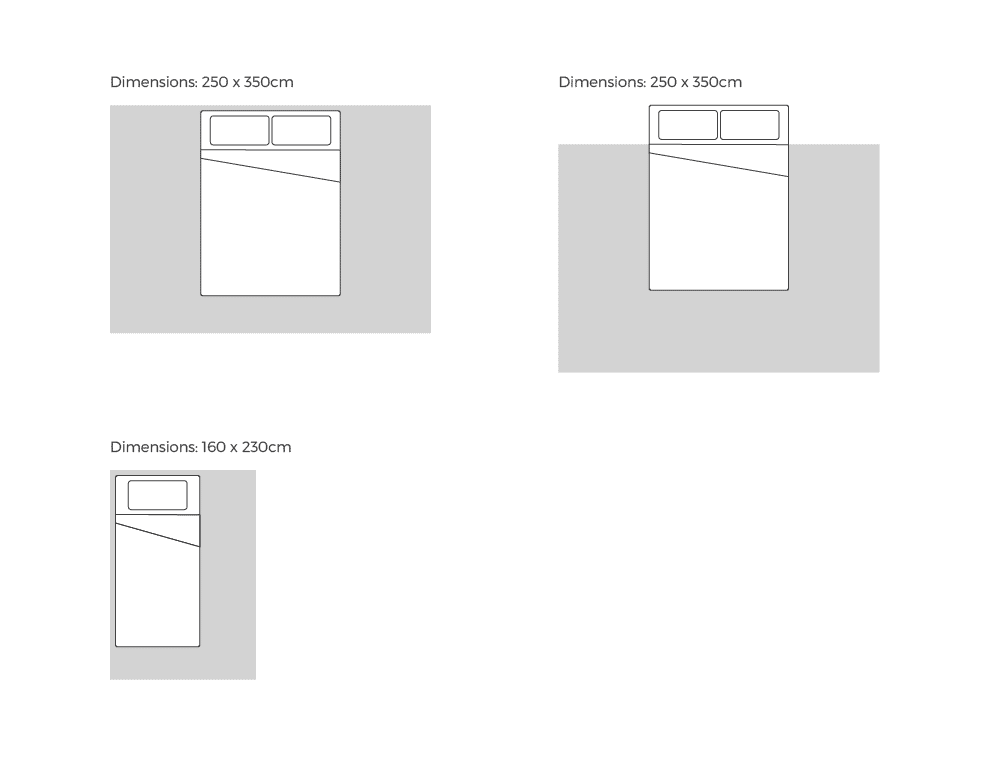 Dimensions: 250 x 350cm

Dimensions: 250 x 350cm

Dimensions: 160 x 230cm